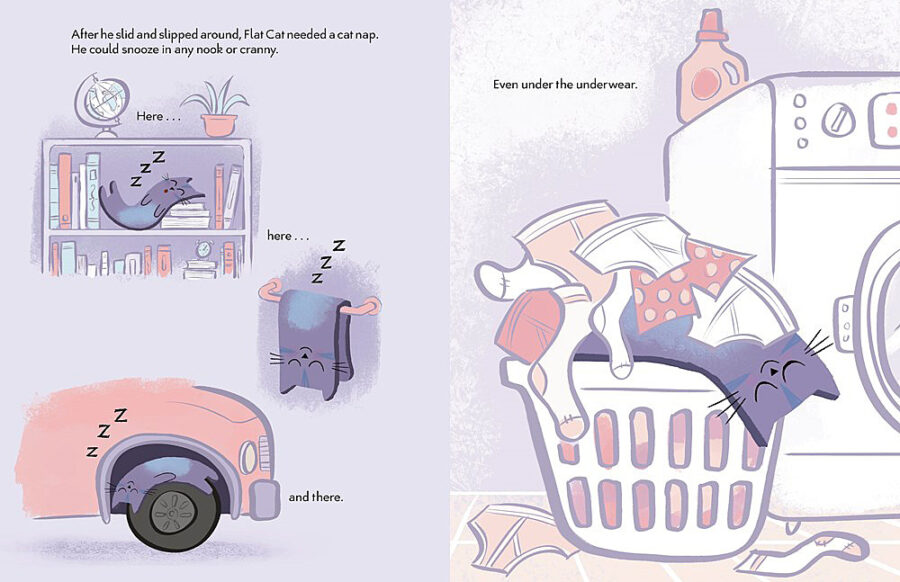 After he slid and slipped around, Flat Cat needed a cat nap. He could snooze in any nook or cranny.

Here . . .

Z Z Z

here . . .

Z Z Z

Z Z Z

and there.

Even under the underwear.