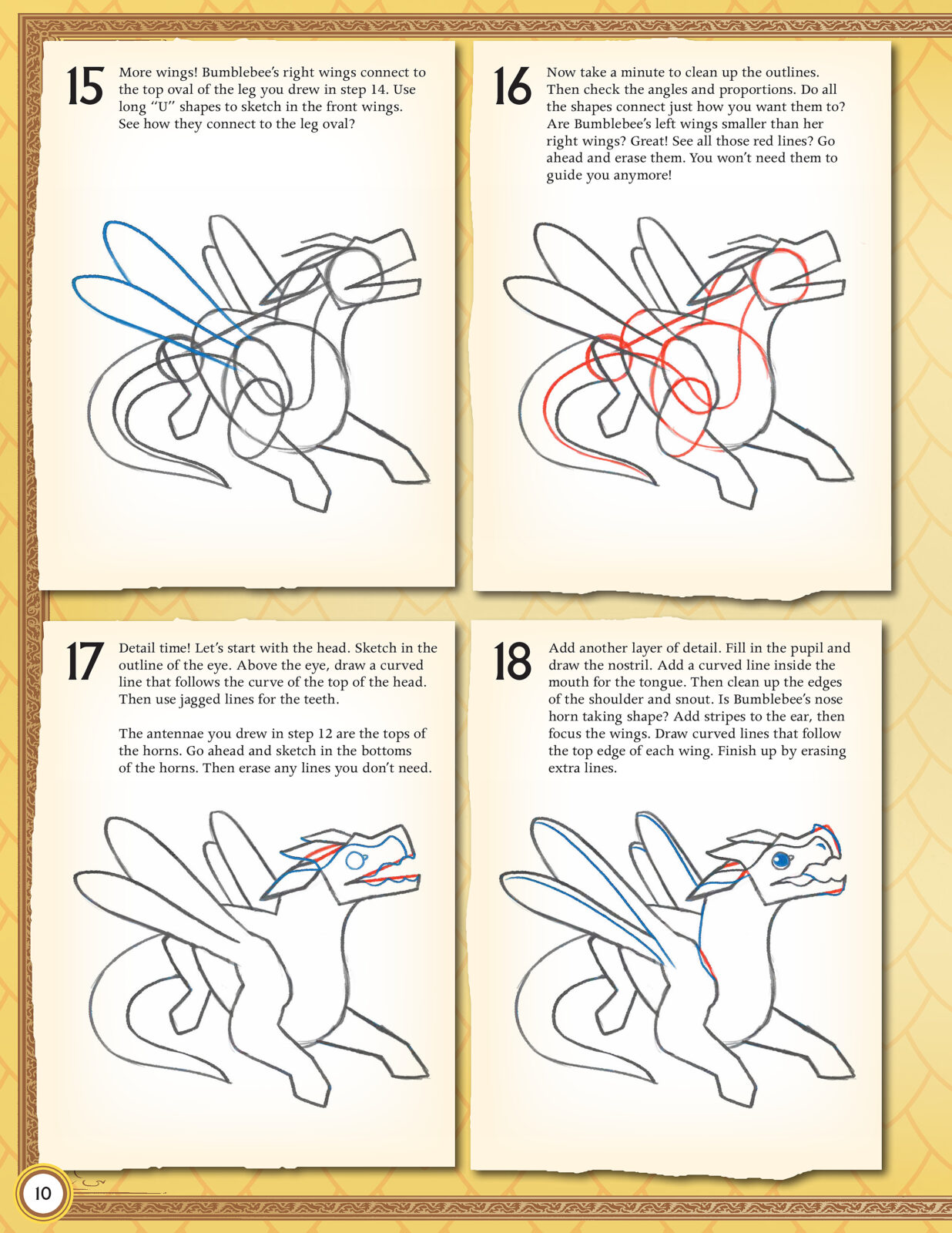 15 More wings! Bumblebee's right wings connect to the top oval of the leg you drew in step 14. Use long "U" shapes to sketch in the front wings. See how they connect to the leg oval?

16 Now take a minute to clean up the outlines. Then check the angles and proportions. Do all the shapes connect just how you want them to? Are Bumblebee's left wings smaller than her right wings? Great! See all those red lines? Go ahead and erase them. You won't need them to guide you anymore!

17 Detail time! Let's start with the head. Sketch in the outline of the eye. Above the eye, draw a curved line that follows the curve of the top of the head. Then use jagged lines for the teeth.

The antennae you drew in step 12 are the tops of the horns. Go ahead and sketch in the bottoms of the horns. Then erase any lines you don't need.

18 Add another layer of detail. Fill in the pupil and draw the nostril. Add a curved line inside the mouth for the tongue. Then clean up the edges of the shoulder and snout. Is Bumblebee's nose horn taking shape? Add stripes to the ear, then focus the wings. Draw curved lines that follow the top edge of each wing. Finish up by erasing extra lines.

10