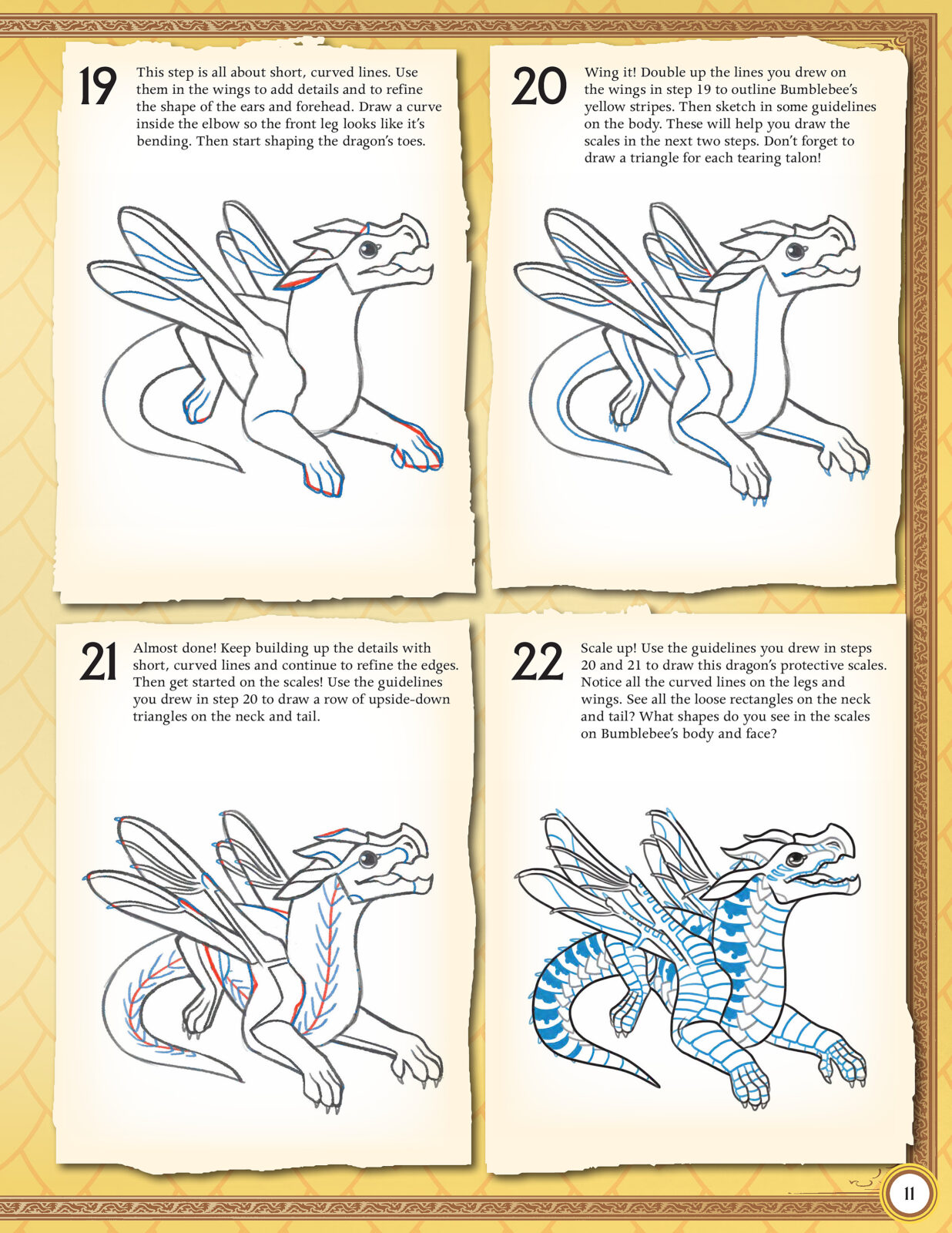 19 This step is all about short, curved lines. Use them in the wings to add details and to refine the shape of the ears and forehead. Draw a curve inside the elbow so the front leg looks like it's bending. Then start shaping the dragon's toes.

20 Wing it! Double up the lines you drew on the wings in step 19 to outline Bumblebee's yellow stripes. Then sketch in some guidelines on the body. These will help you draw the scales in the next two steps. Don't forget to draw a triangle for each tearing talon!

21 Almost done! Keep building up the details with short, curved lines and continue to refine the edges. Then get started on the scales! Use the guidelines you drew in step 20 to draw a row of upside-down triangles on the neck and tail.

22 Scale up! Use the guidelines you drew in steps 20 and 21 to draw this dragon's protective scales. Notice all the curved lines on the legs and wings. See all the loose rectangles on the neck and tail? What shapes do you see in the scales on Bumblebee's body and face?

11